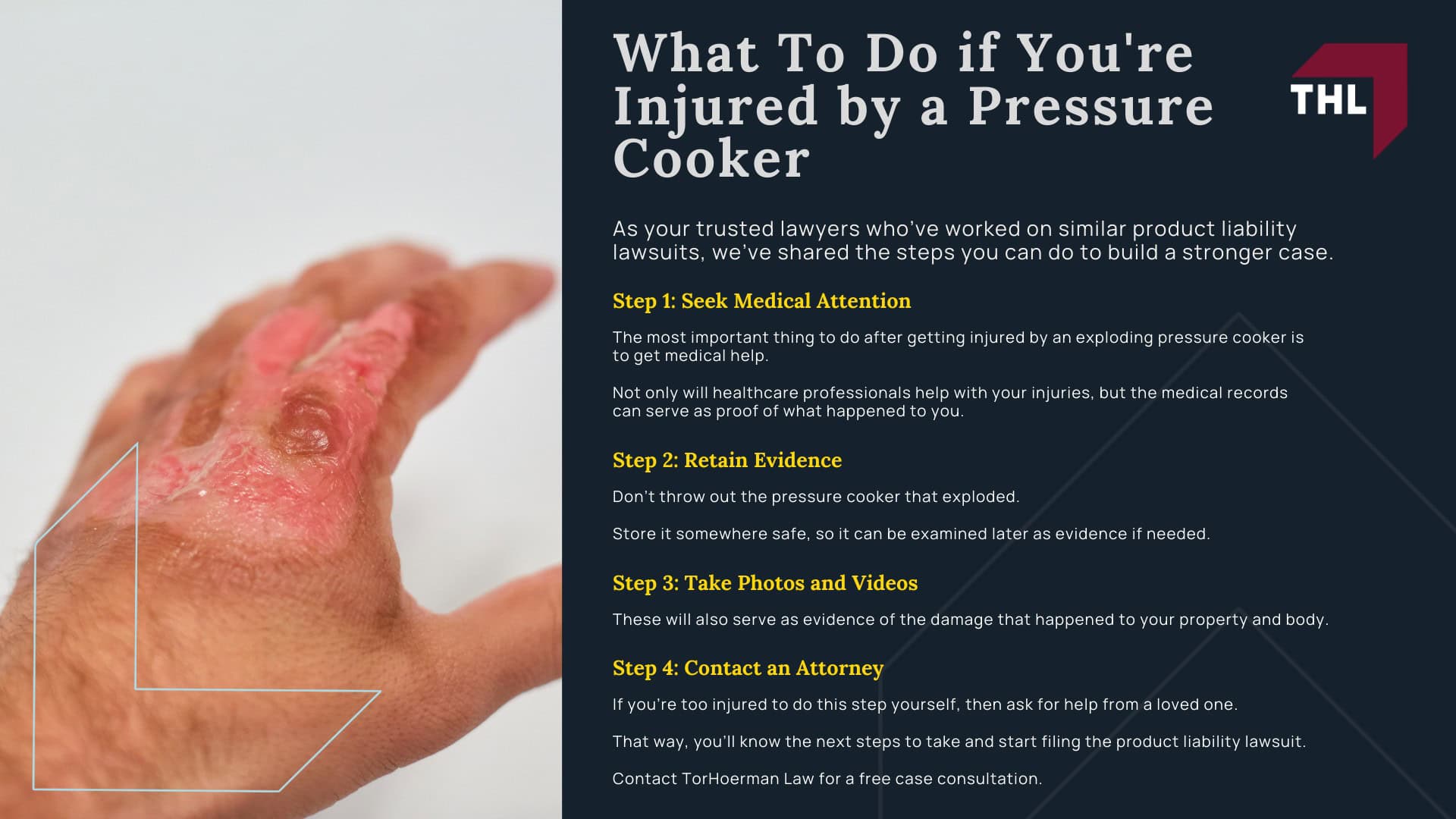 What To Do if You're Injured by a Pressure Cooker

THL

As your trusted lawyers who've worked on similar product liability lawsuits, we've shared the steps you can do to build a stronger case.

Step 1: Seek Medical Attention

The most important thing to do after getting injured by an exploding pressure cooker is to get medical help.

Not only will healthcare professionals help with your injuries, but the medical records can serve as proof of what happened to you.

Step 2: Retain Evidence

Don't throw out the pressure cooker that exploded.

Store it somewhere safe, so it can be examined later as evidence if needed.

Step 3: Take Photos and Videos

These will also serve as evidence of the damage that happened to your property and body.

Step 4: Contact an Attorney

If you're too injured to do this step yourself, then ask for help from a loved one.

That way, you'll know the next steps to take and start filing the product liability lawsuit.

Contact TorHoerman Law for a free case consultation.