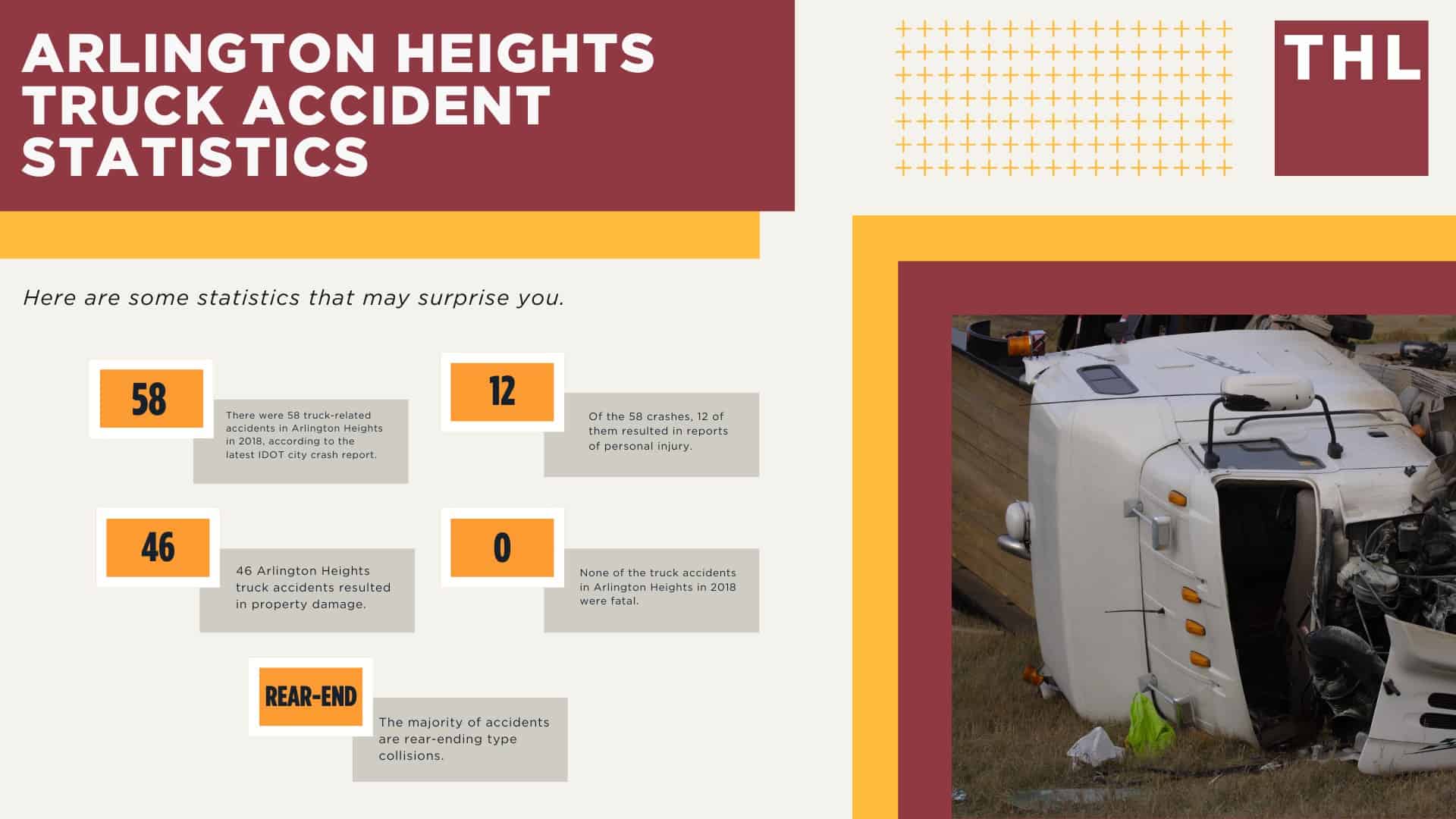 ARLINGTON HEIGHTS TRUCK ACCIDENT STATISTICS

THL

Here are some statistics that may surprise you.

58

There were 58 truck-related accidents in Arlington Heights in 2018, according to the latest IDOT city crash report.

12

Of the 58 crashes, 12 of them resulted in reports of personal injury.

46

46 Arlington Heights truck accidents resulted in property damage.

0

None of the truck accidents in Arlington Heights in 2018 were fatal.

REAR-END

The majority of accidents are rear-ending type collisions.